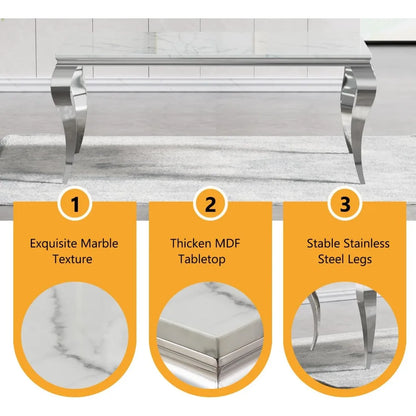 1

Exquisite Marble Texture

2

Thicken MDF Tabletop

3

Stable Stainless Steel Legs