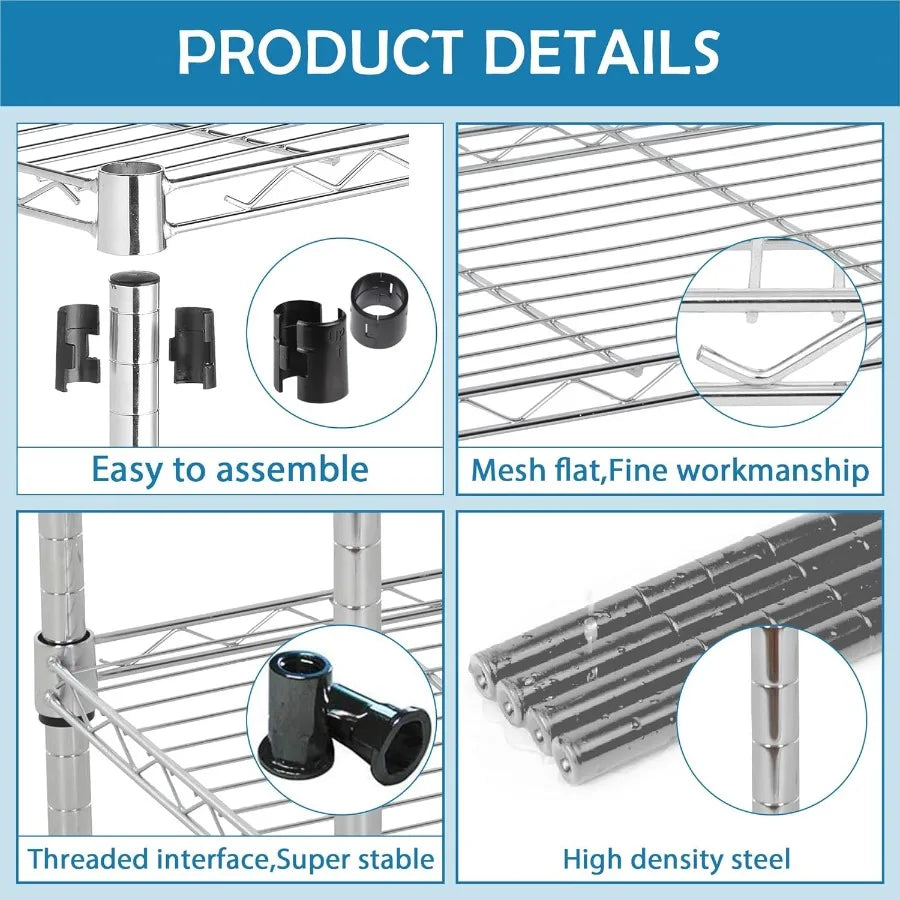 PRODUCT DETAILS

Easy to assemble

Mesh flat,Fine workmanship

Threaded interface,Super stable

High density steel