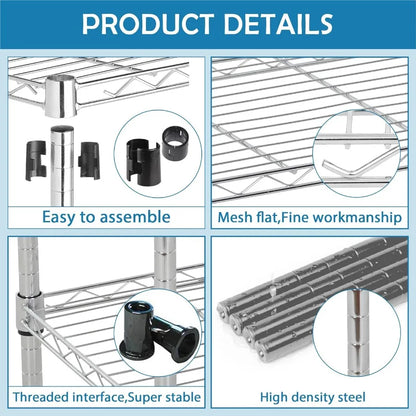 PRODUCT DETAILS

Easy to assemble

Mesh flat,Fine workmanship

Threaded interface,Super stable

High density steel