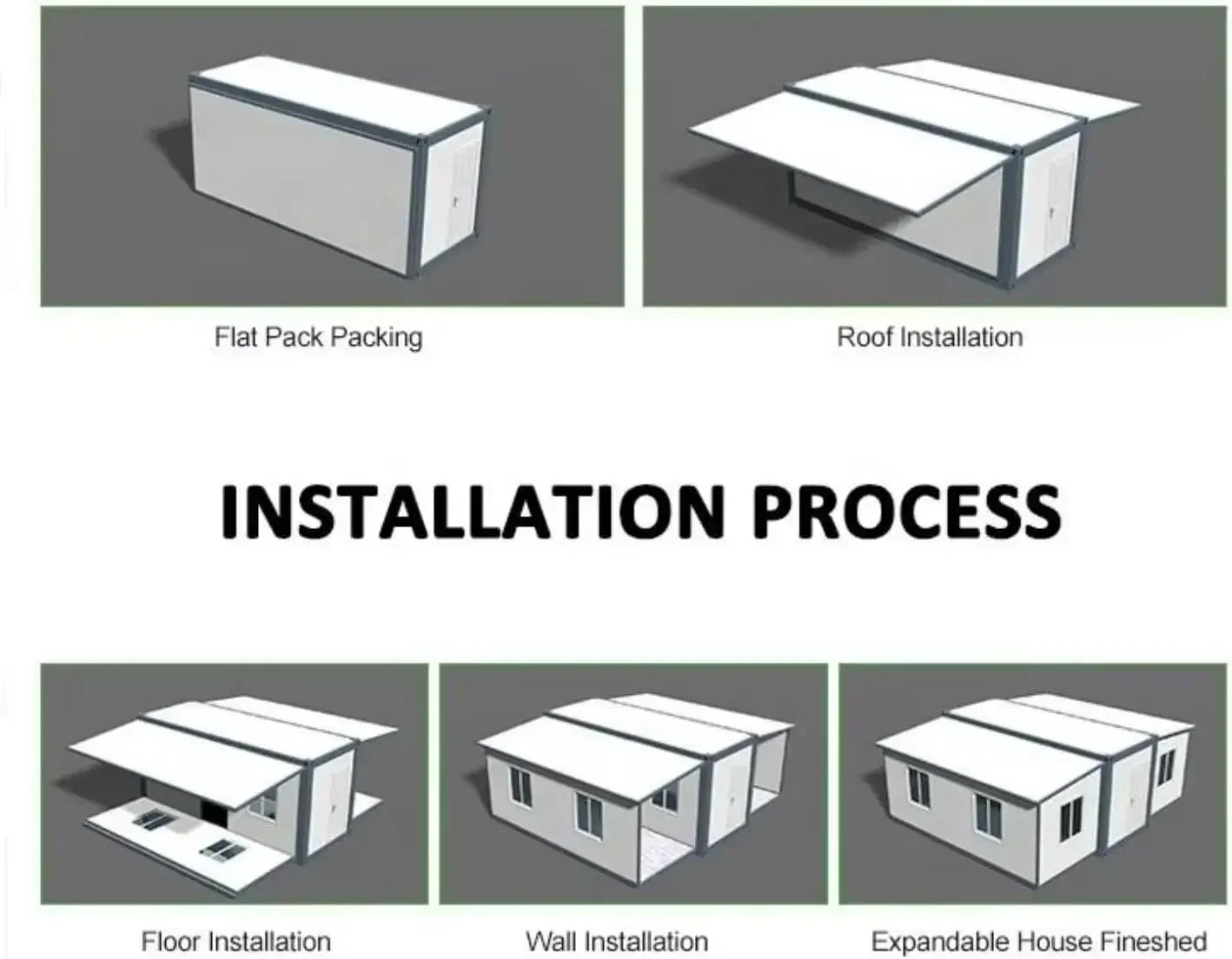 Flat Pack Packing

Roof Installation

INSTALLATION PROCESS

Floor Installation

Wall Installation

Expandable House Fineshed