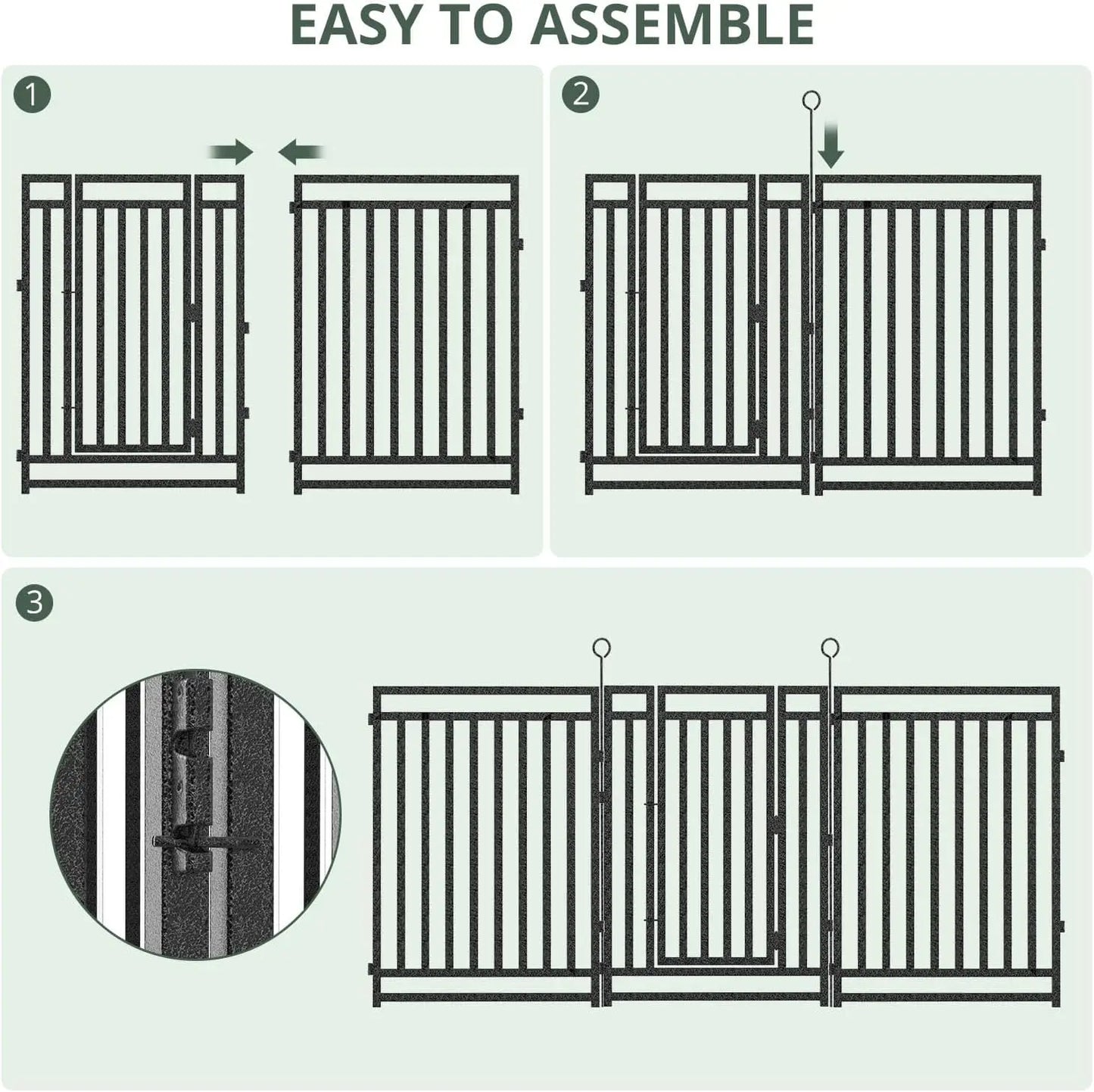 EASY TO ASSEMBLE

1

2

3