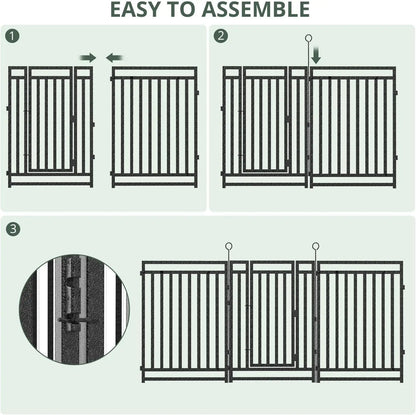 EASY TO ASSEMBLE

1

2

3