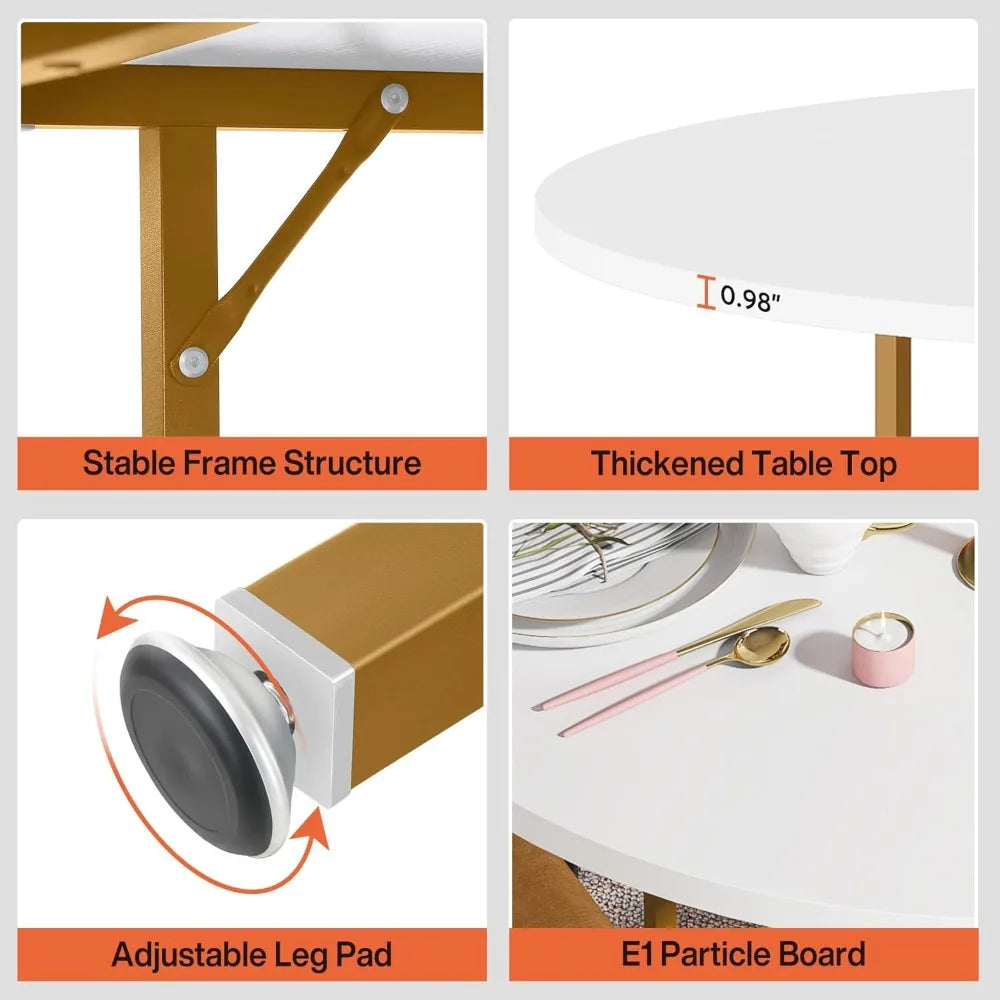 Stable Frame Structure

0.98"

Thickened Table Top

Adjustable Leg Pad

E1 Particle Board