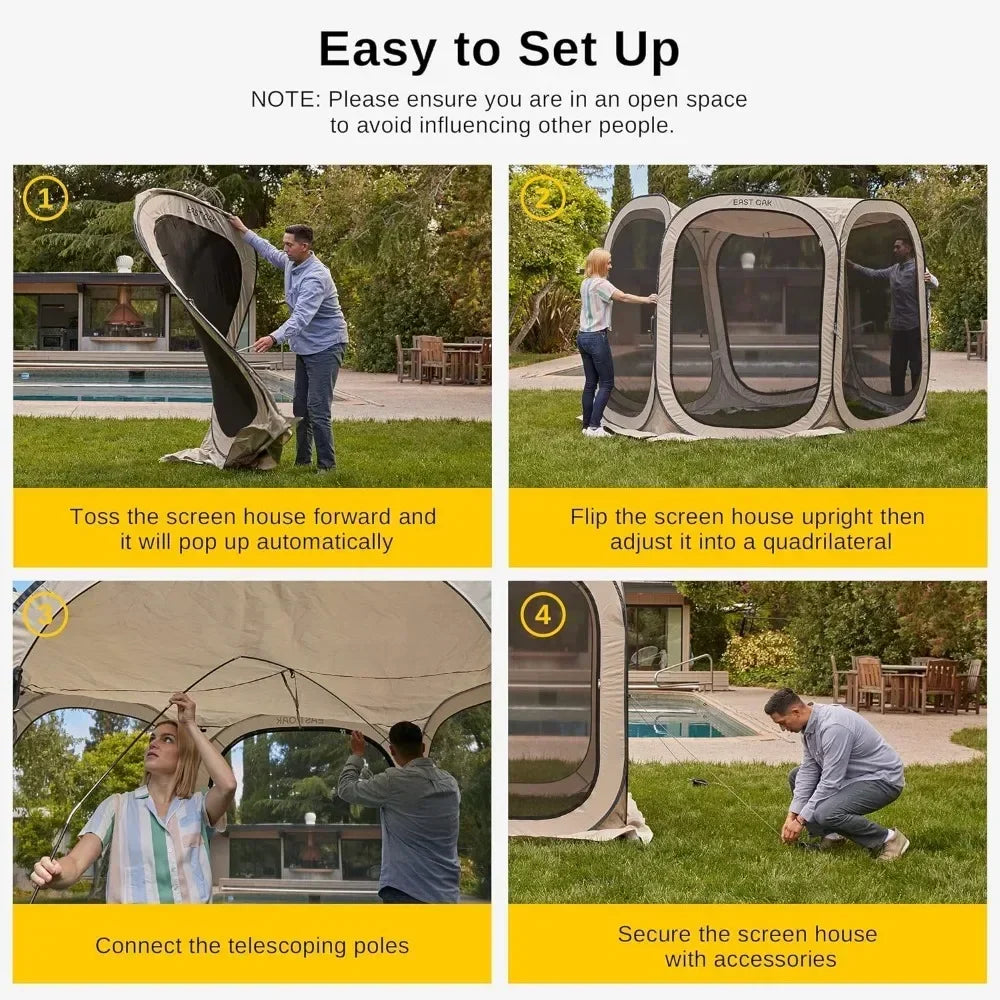 Easy to Set Up

NOTE: Please ensure you are in an open space to avoid influencing other people.

1

Toss the screen house forward and it will pop up automatically

2

EAST OAK

Flip the screen house upright then adjust it into a quadrilateral

3

EAST OAK

Connect the telescoping poles

4

Secure the screen house with accessories